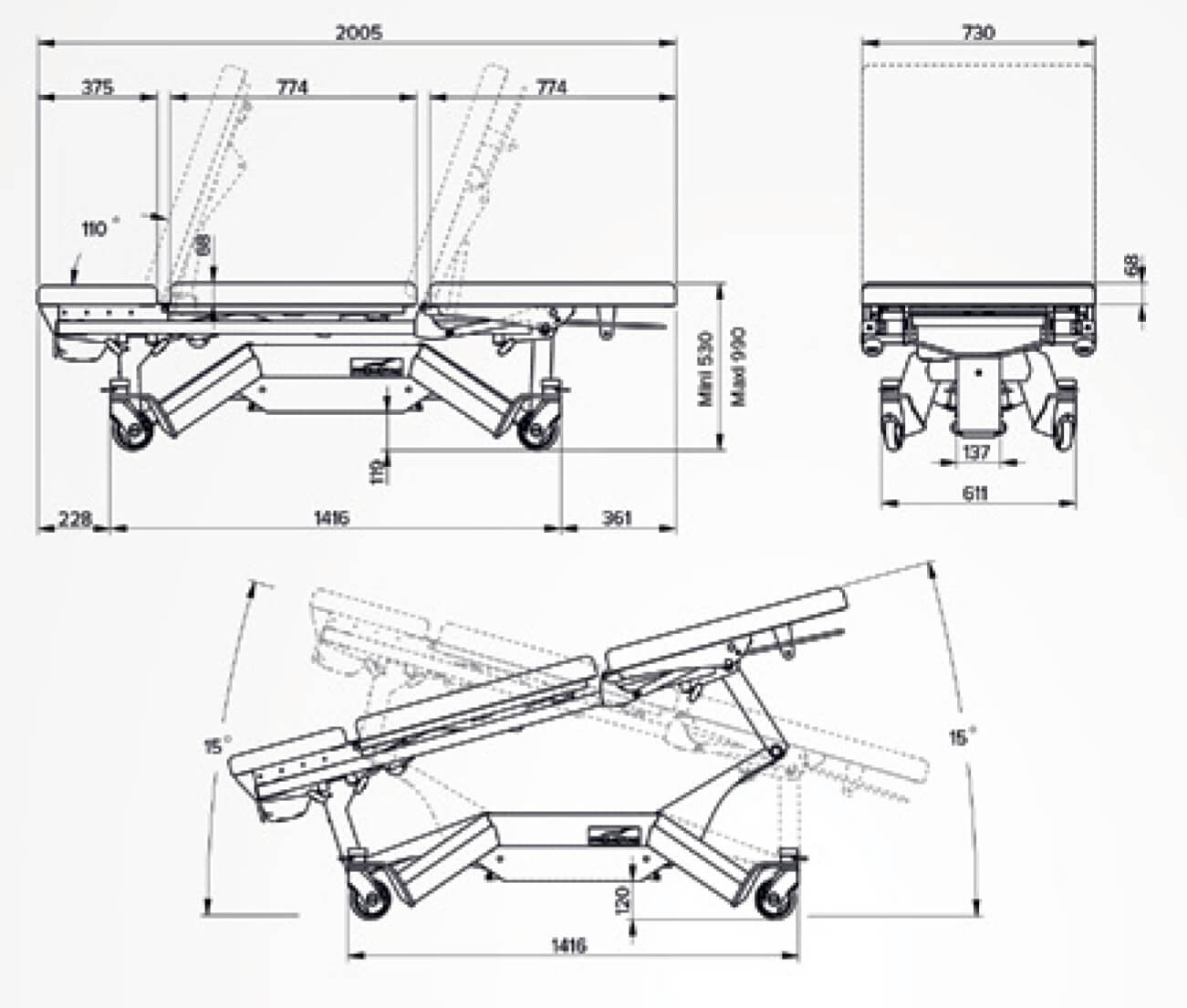 2005

375

774

774

110 °

68

Mini 530

Maxi 990

119

228

1416

361

730

68

137

611

15 °

15 °

120

1416